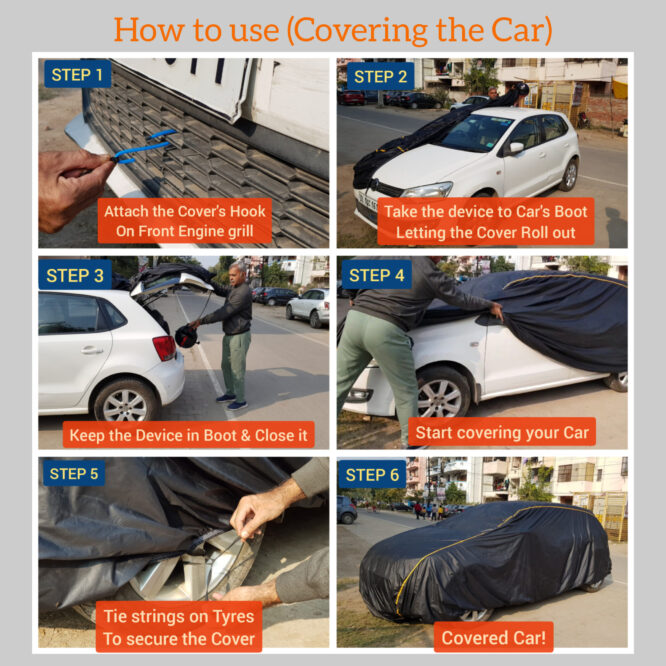 How to use (Covering the Car)

STEP 1
Attach the Cover's Hook On Front Engine grill

STEP 2
Take the device to Car's Boot Letting the Cover Roll out

STEP 3
Keep the Device in Boot & Close it

STEP 4
Start covering your Car

STEP 5
Tie strings on Tyres To secure the Cover

STEP 6
Covered Car!